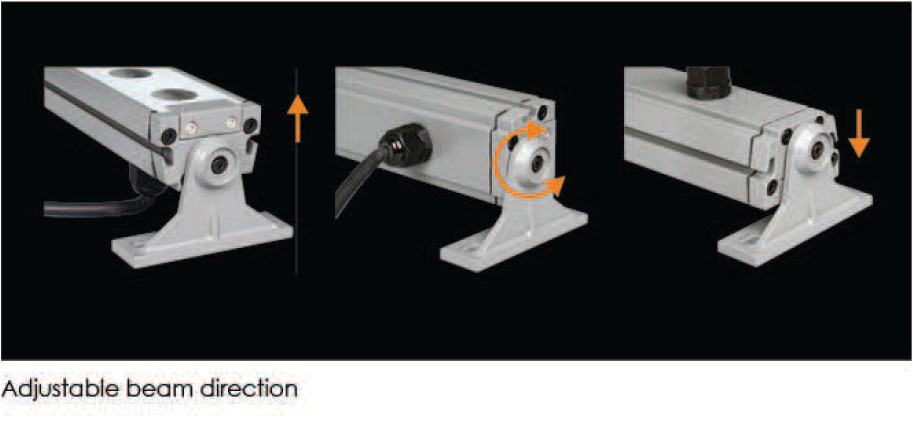 Adjustable beam direction